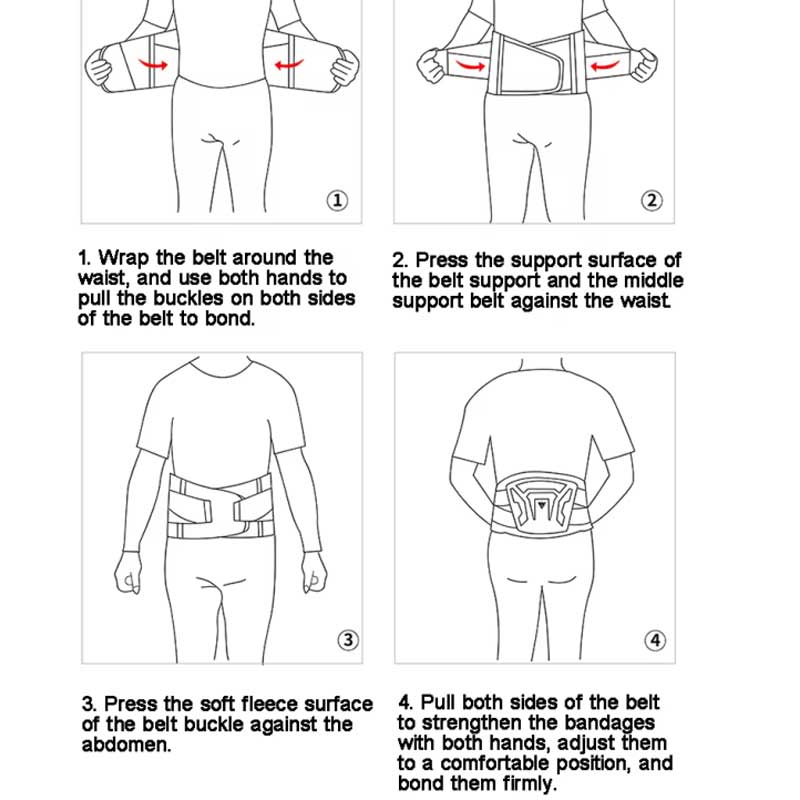 ①

②

1. Wrap the belt around the waist, and use both hands to pull the buckles on both sides of the belt to bond.

2. Press the support surface of the belt support and the middle support belt against the waist.

③

④

3. Press the soft fleece surface of the belt buckle against the abdomen.

4. Pull both sides of the belt to strengthen the bandages with both hands, adjust them to a comfortable position, and bond them firmly.