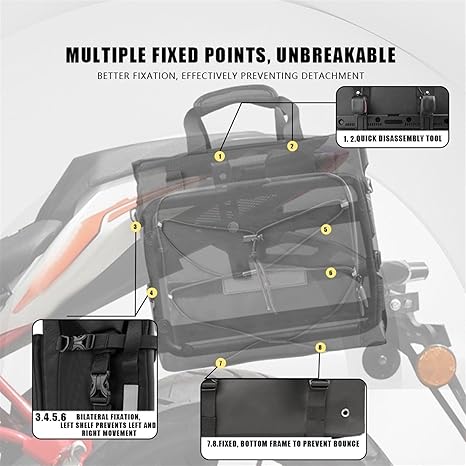 MULTIPLE FIXED POINTS, UNBREAKABLE

BETTER FIXATION, EFFECTIVELY PREVENTING DETACHMENT

1. 2.QUICK DISASSEMBLY TOOL

1

2

3

4

5

6

7

8

3.4.5.6 BILATERAL FIXATION, LEFT SHELF PREVENTS LEFT AND RIGHT MOVEMENT

7.8.FIXED, BOTTOM FRAME TO PREVENT BOUNCE