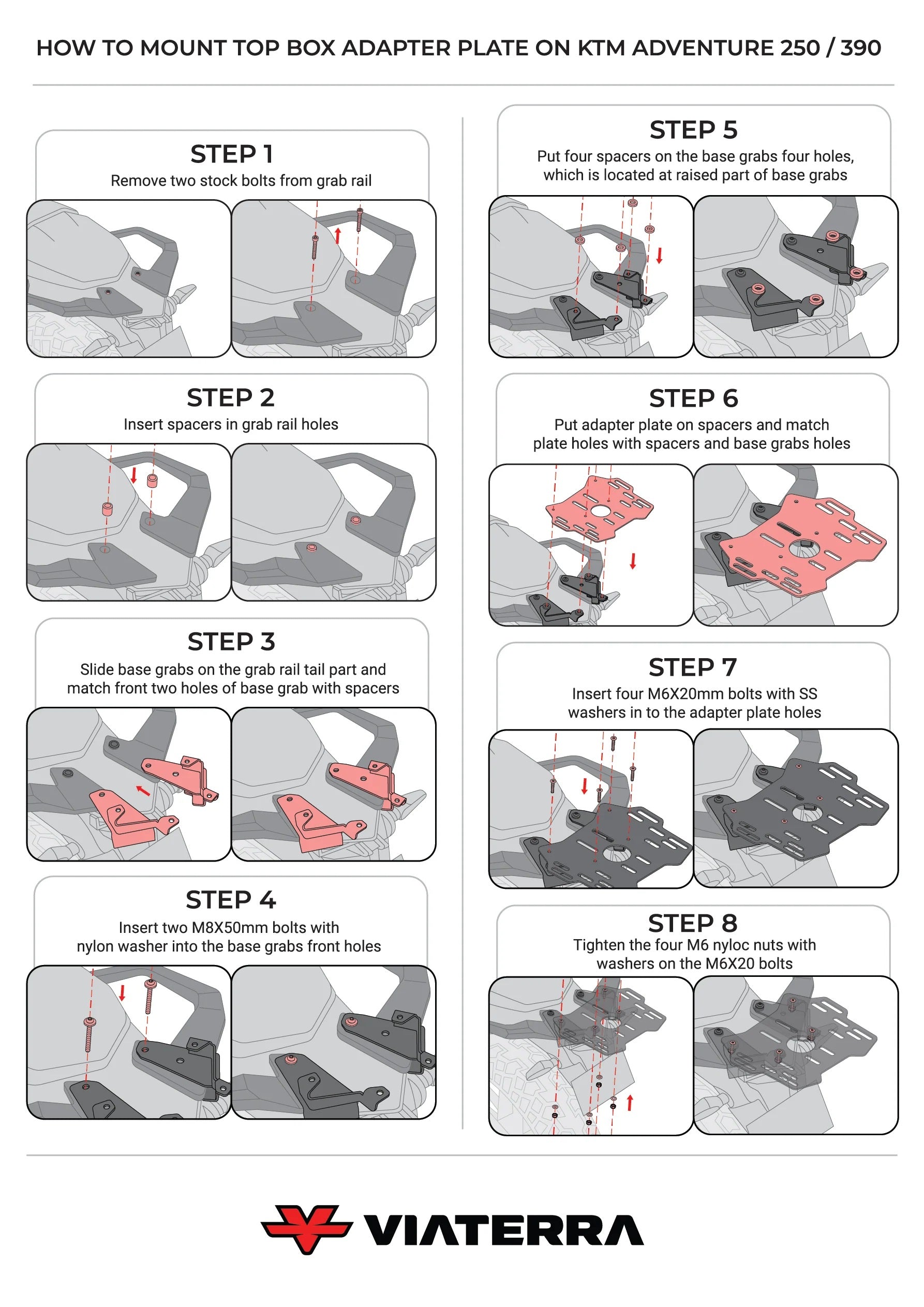 HOW TO MOUNT TOP BOX ADAPTER PLATE ON KTM ADVENTURE 250 / 390

STEP 1
Remove two stock bolts from grab rail

STEP 2
Insert spacers in grab rail holes

STEP 3
Slide base grabs on the grab rail tail part and match front two holes of base grab with spacers

STEP 4
Insert two M8X50mm bolts with nylon washer into the base grabs front holes

STEP 5
Put four spacers on the base grabs four holes, which is located at raised part of base grabs

STEP 6
Put adapter plate on spacers and match plate holes with spacers and base grabs holes

STEP 7
Insert four M6X20mm bolts with SS washers in to the adapter plate holes

STEP 8
Tighten the four M6 nyloc nuts with washers on the M6X20 bolts

VIATERRA