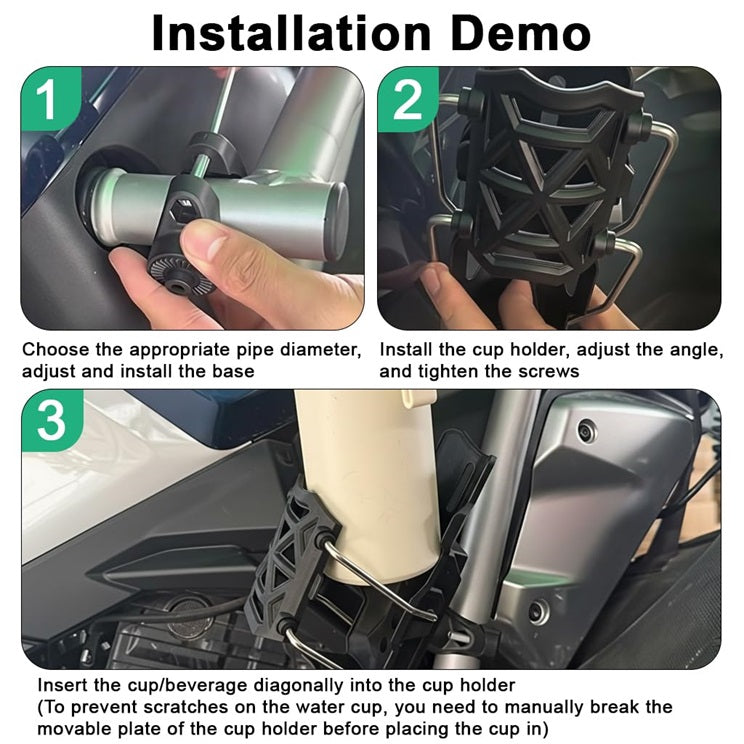 Installation Demo

1

Choose the appropriate pipe diameter, adjust and install the base

2

Install the cup holder, adjust the angle, and tighten the screws

3

Insert the cup/beverage diagonally into the cup holder
(To prevent scratches on the water cup, you need to manually break the movable plate of the cup holder before placing the cup in)